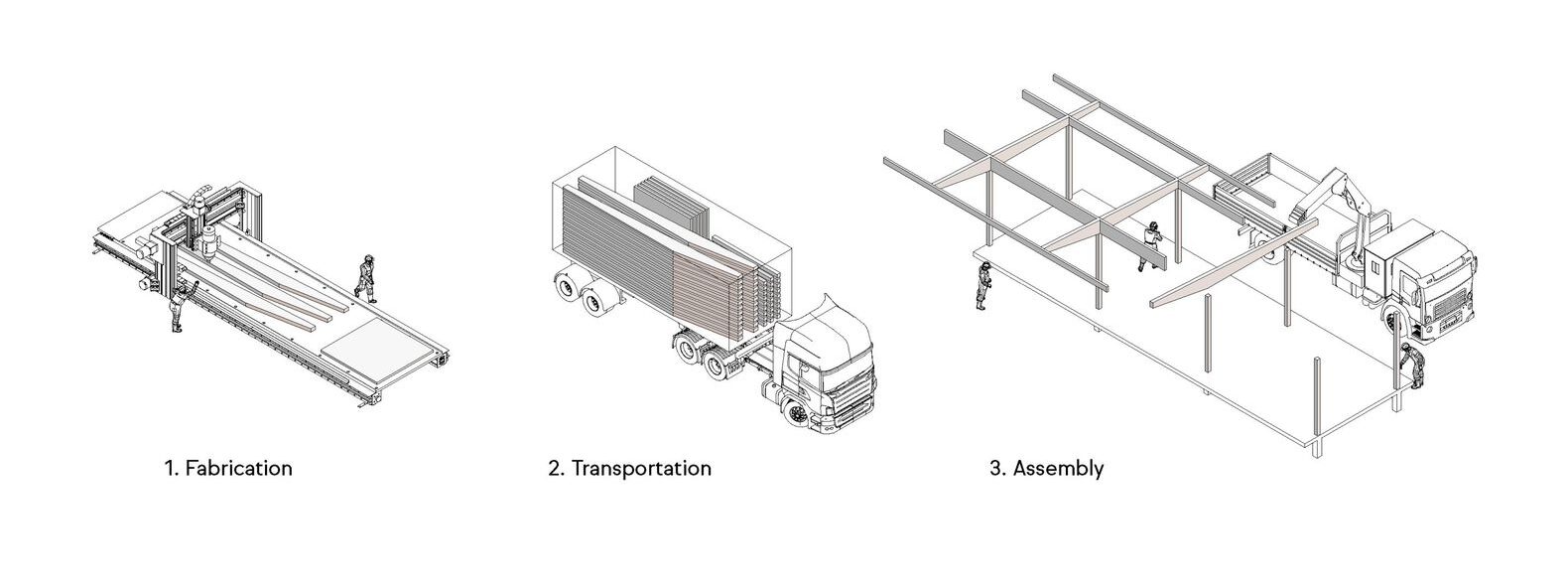 1. Fabrication

2. Transportation

3. Assembly